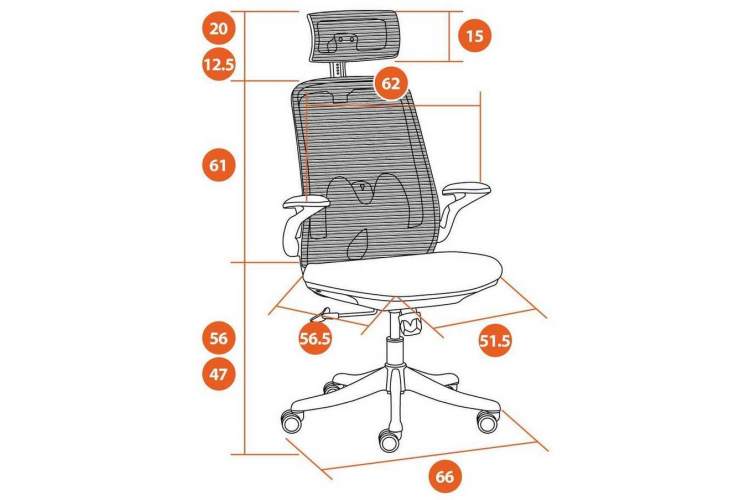 20
12.5
15
62
61
56
47
56.5
51.5
66