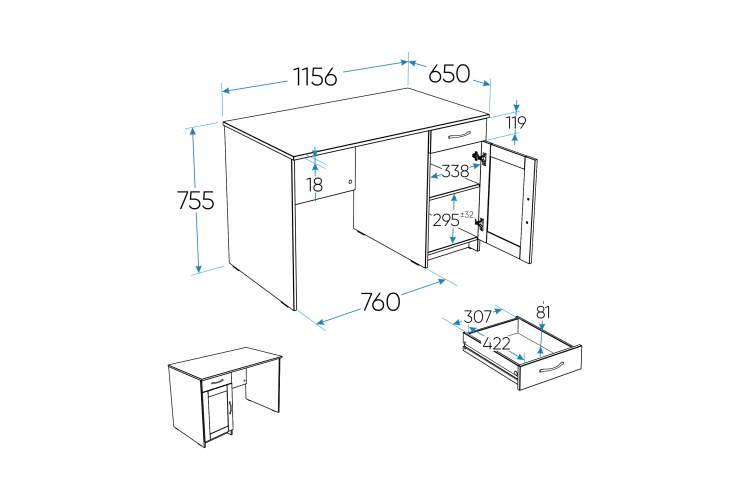 1156
650
119
755
18
338
$295^{\pm 32}$
760
307
81
422