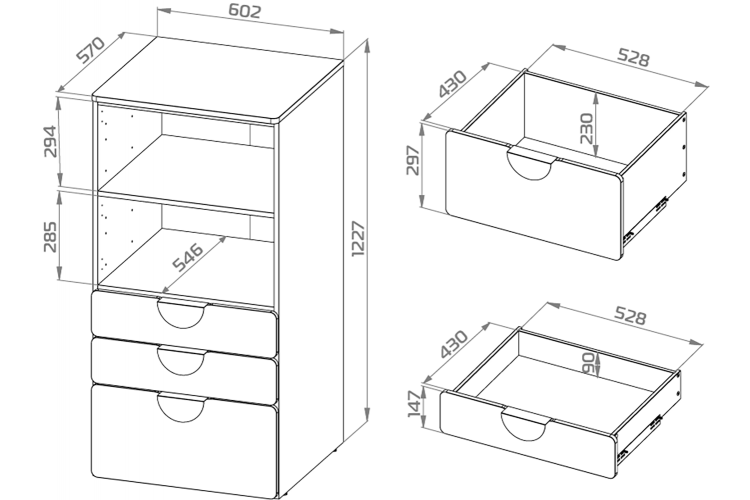 602
570
294
285
546
1227
528
430
230
297
528
430
90
147