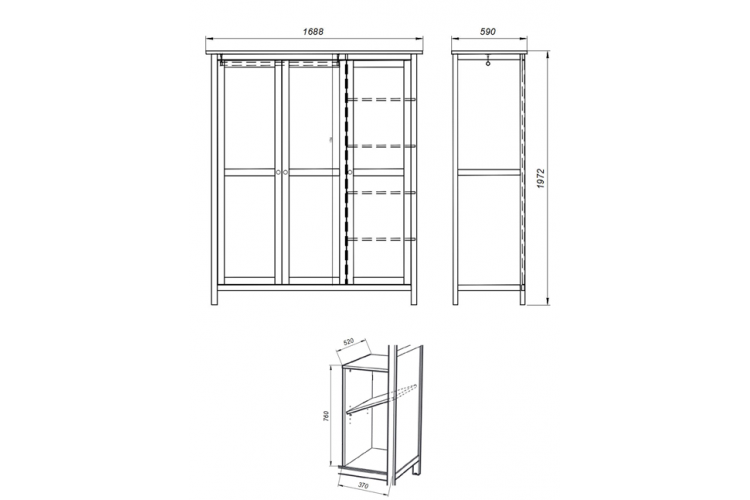 1688

590

1972

520

760

370