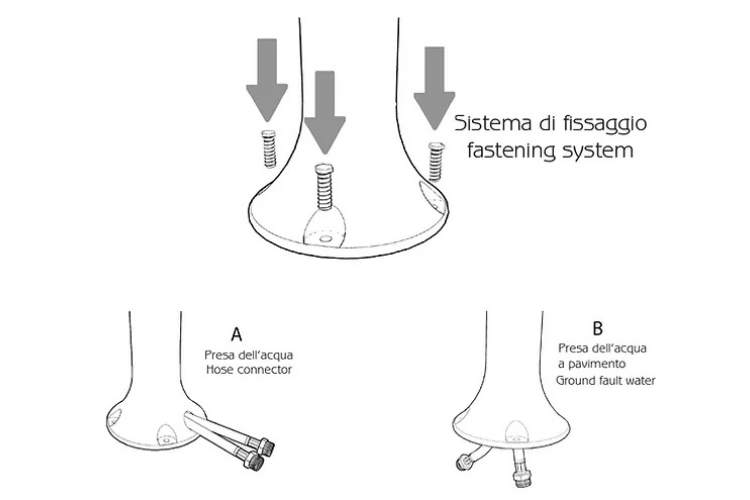 Sistema di fissaggio
fastening system

A
Presa dell'acqua
Hose connector

B
Presa dell'acqua
a pavimento
Ground fault water