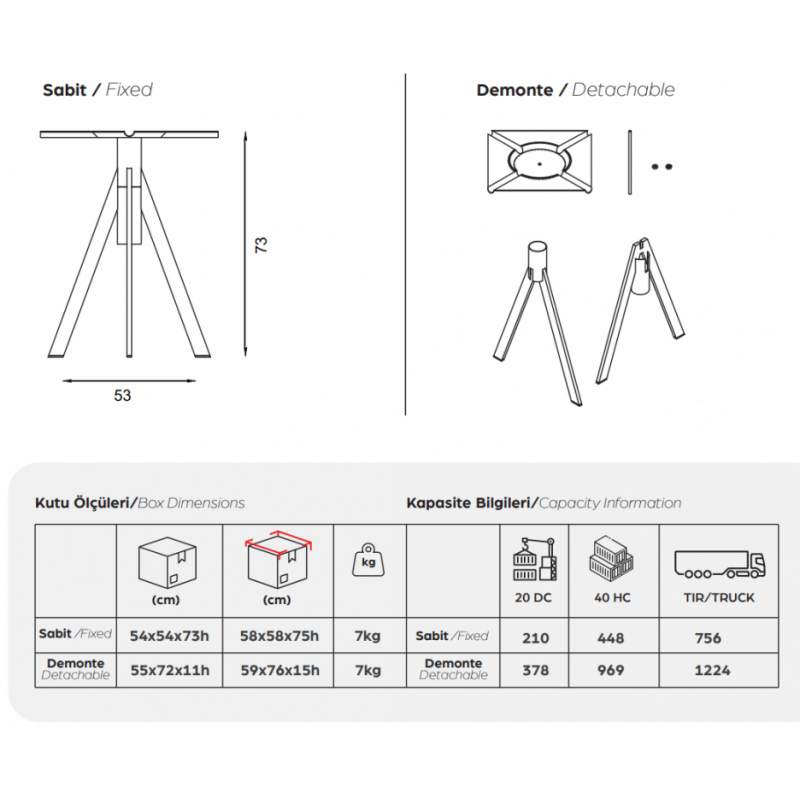 Sabit / Fixed

73

53

Demonte / Detachable

Kutu Ölçüleri/Box Dimensions

| | (cm) | (cm) | kg |
|---|---|---|---|
| Sabit /Fixed | 54x54x73h | 58x58x75h | 7kg |
| Demonte Detachable | 55x72x11h | 59x76x15h | 7kg |

Kapasite Bilgileri/Capacity Information

| | 20 DC | 40 HC | TIR/TRUCK |
|---|---|---|---|
| Sabit /Fixed | 210 | 448 | 756 |
| Demonte Detachable | 378 | 969 | 1224 |