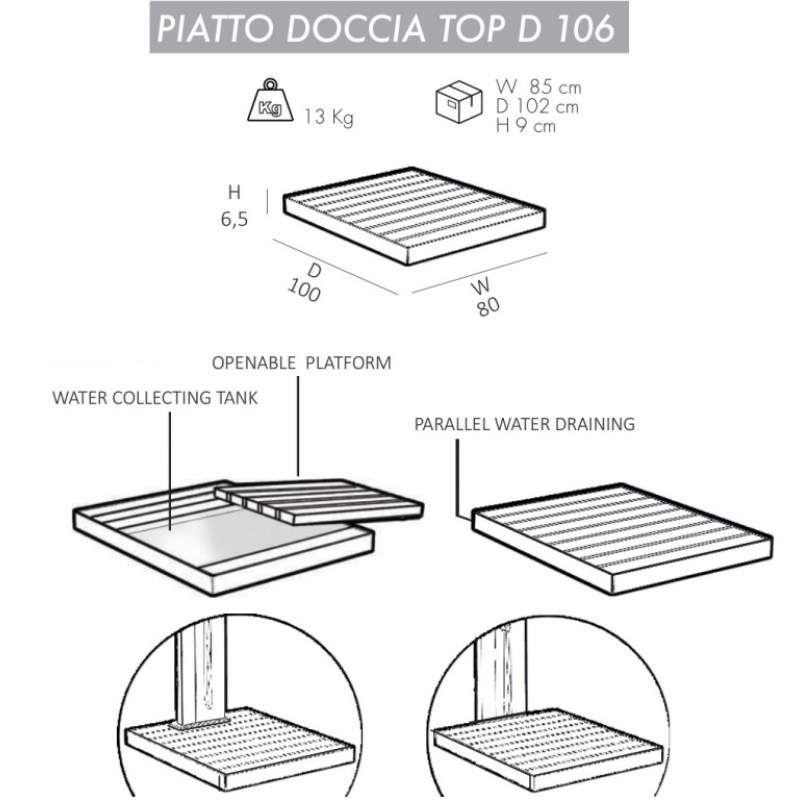 PIATTO DOCCIA TOP D 106

Kg 13 Kg

W 85 cm
D 102 cm
H 9 cm

H
6,5

D
100

W
80

OPENABLE PLATFORM

WATER COLLECTING TANK

PARALLEL WATER DRAINING