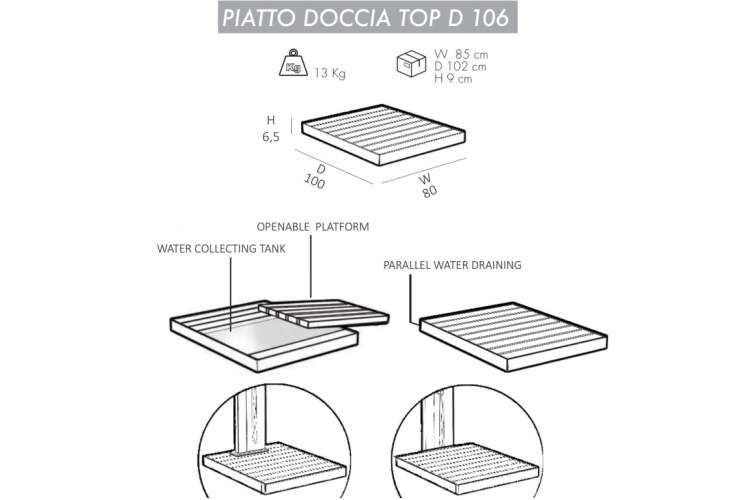 PIATTO DOCCIA TOP D 106

Kg 13 Kg

W 85 cm
D 102 cm
H 9 cm

H
6,5

D
100

W
80

OPENABLE PLATFORM

WATER COLLECTING TANK

PARALLEL WATER DRAINING