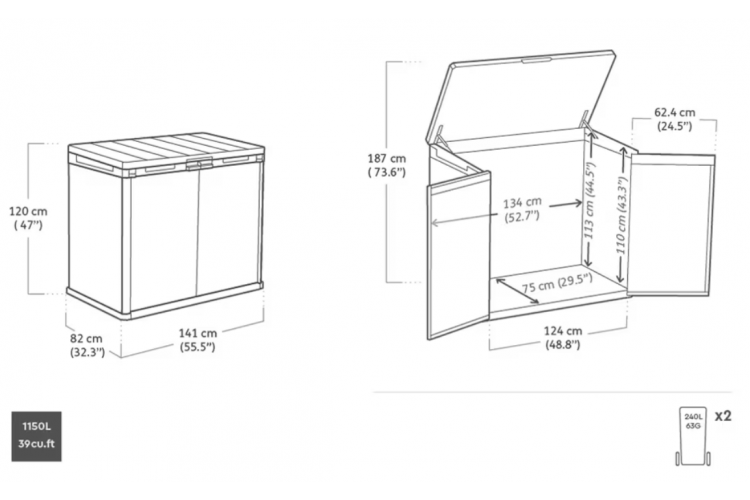 120 cm
( 47")

82 cm
(32.3")

141 cm
(55.5")

187 cm
( 73.6")

62.4 cm
(24.5")

134 cm
(52.7")

113 cm (44.5")

110 cm (43.3")

75 cm (29.5")

124 cm
(48.8")

1150L
39cu.ft

240L
63G

x2