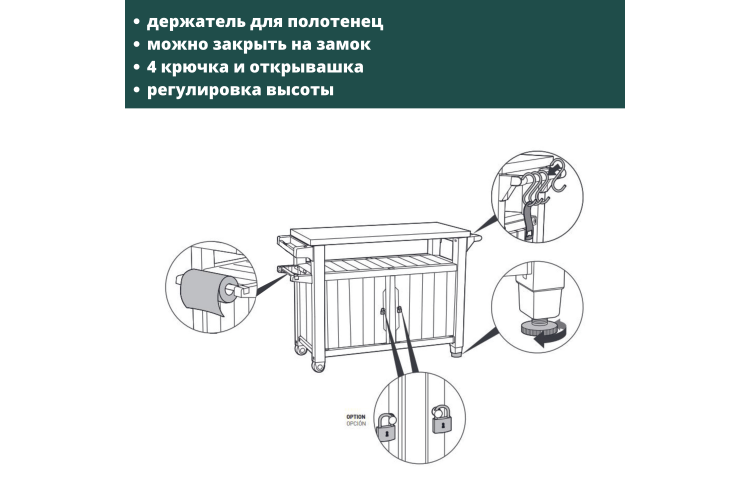 • держатель для полотенец
• можно закрыть на замок
• 4 крючка и открывашка
• регулировка высоты

OPTION
OPCIÓN