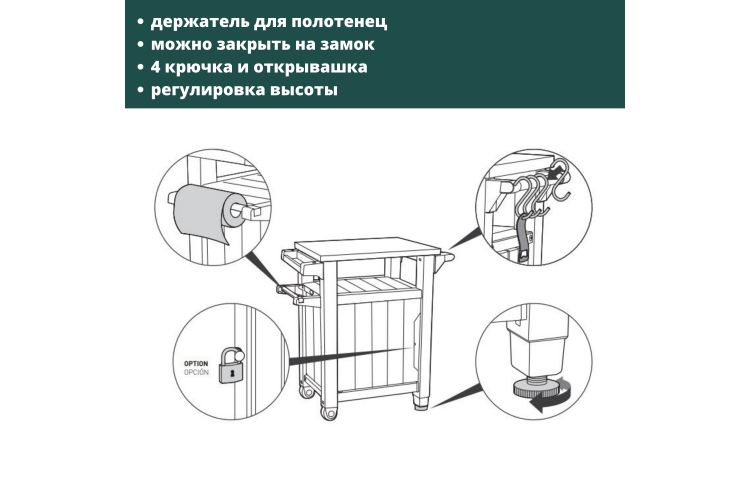 • держатель для полотенец
• можно закрыть на замок
• 4 крючка и открывашка
• регулировка высоты

OPTION
OPCIÓN