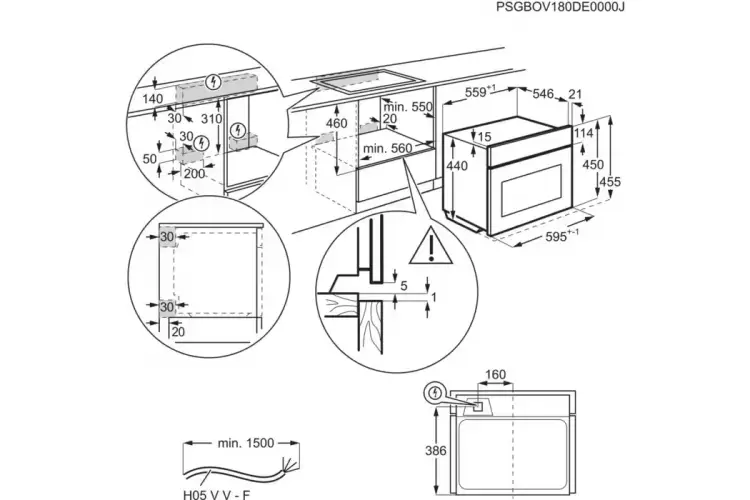 PSGBOV180DE0000J

140
30
310
30
50
200
460
min. 550
20
min. 560
$559^{+1}$
546
21
15
114
440
450
455
$595^{+-1}$
30
30
20
5
1
160
386
min. 1500
H05 V V - F