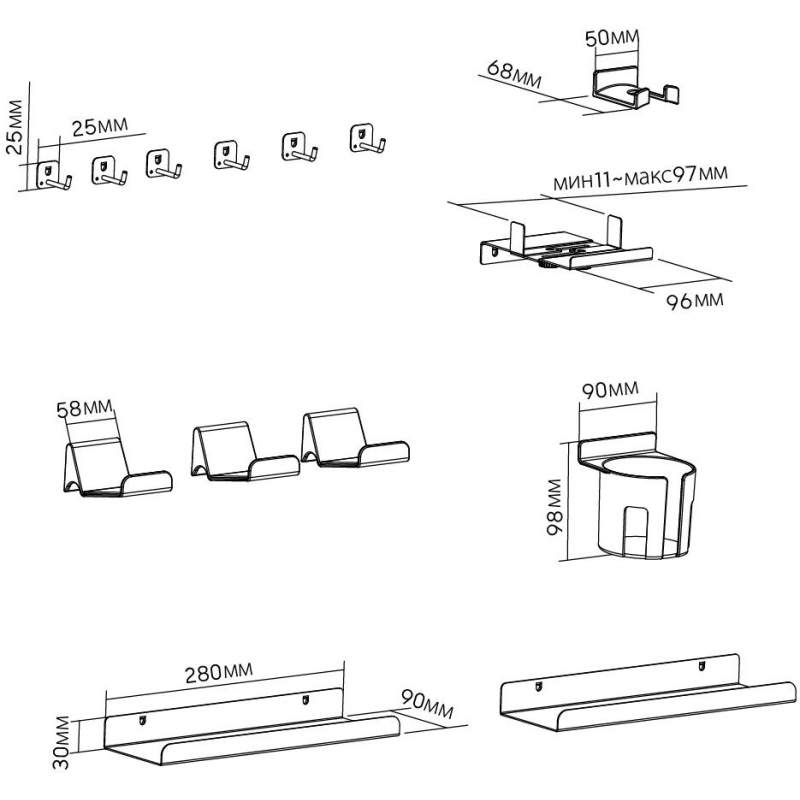 25мм
25мм
50мм
68мм
мин11~макс97мм
96мм
58мм
90мм
98мм
280мм
90мм
30мм