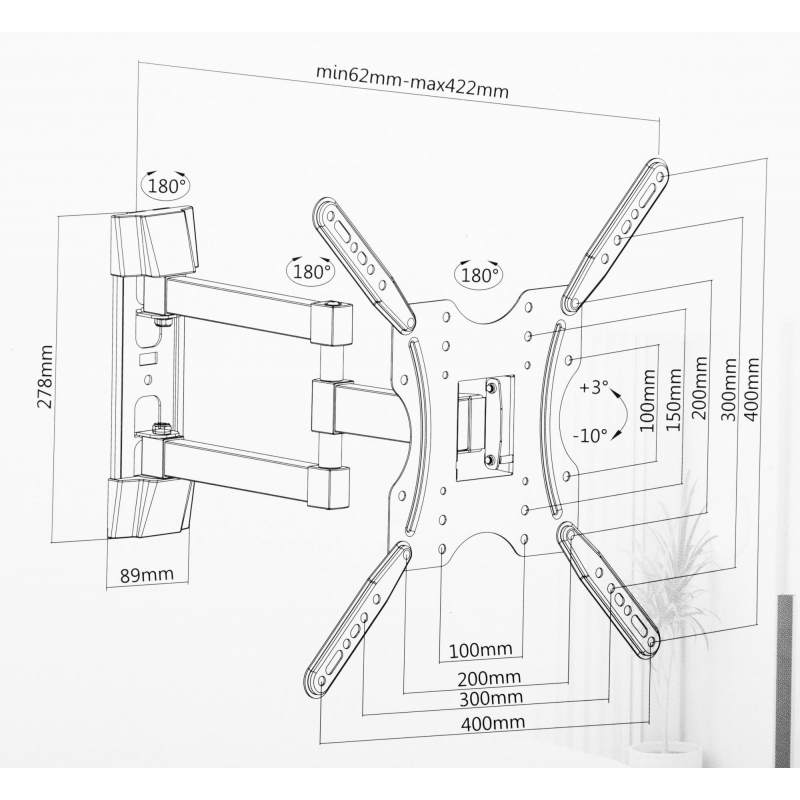 min62mm-max422mm

180°

180°

180°

278mm

89mm

+3°

-10°

100mm

150mm

200mm

300mm

400mm

100mm

200mm

300mm

400mm