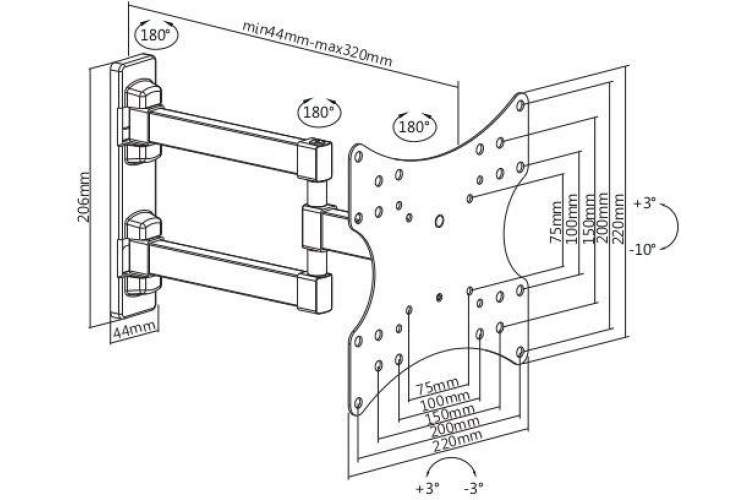 180°
min44mm-max320mm
180°
180°
206mm
44mm
75mm
100mm
150mm
200mm
220mm
+3°
-10°
75mm
100mm
150mm
200mm
220mm
+3°
-3°