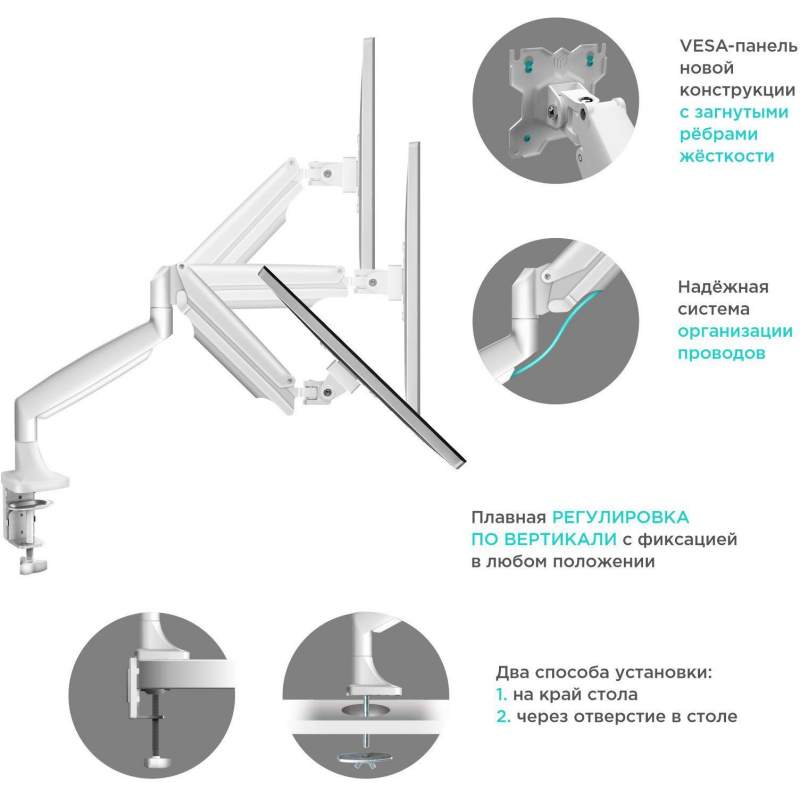 VESA-панель новой конструкции с загнутыми рёбрами жёсткости

Надёжная система организации проводов

Плавная РЕГУЛИРОВКА ПО ВЕРТИКАЛИ с фиксацией в любом положении

Два способа установки:
1. на край стола
2. через отверстие в столе