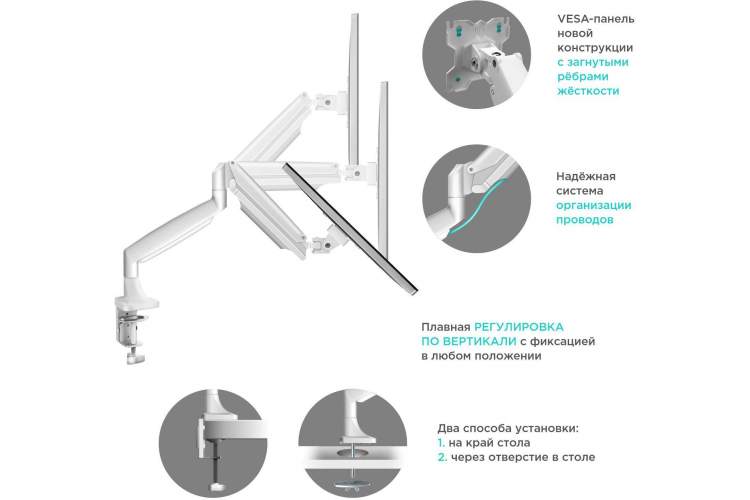 VESA-панель новой конструкции с загнутыми рёбрами жёсткости

Надёжная система организации проводов

Плавная РЕГУЛИРОВКА ПО ВЕРТИКАЛИ с фиксацией в любом положении

Два способа установки:
1. на край стола
2. через отверстие в столе