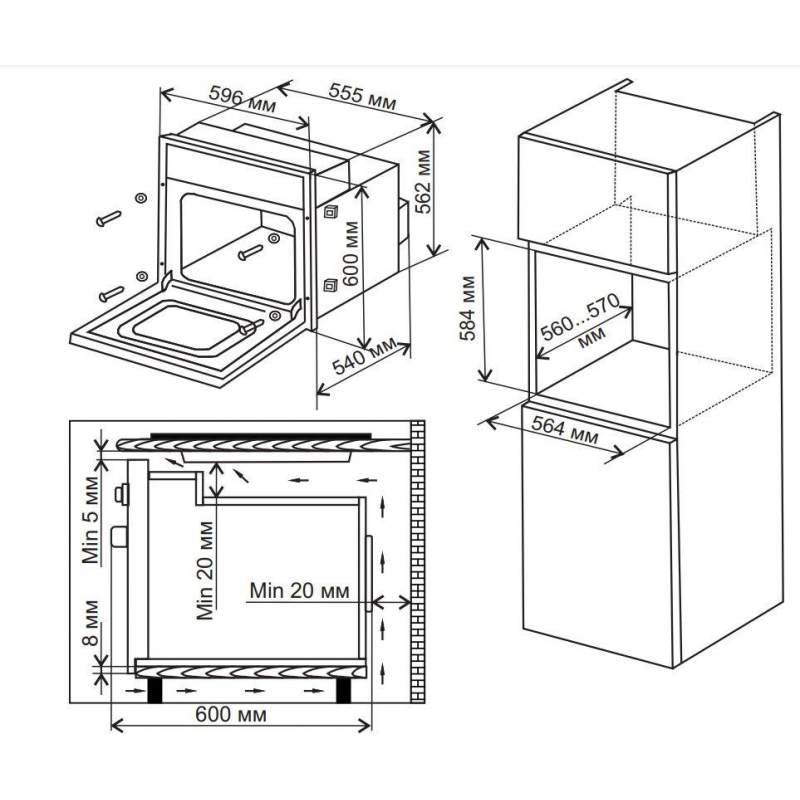 596 мм
555 мм
562 мм
600 мм
540 мм
584 мм
560...570 мм
564 мм
Min 5 мм
Min 20 мм
Min 20 мм
8 мм
600 мм