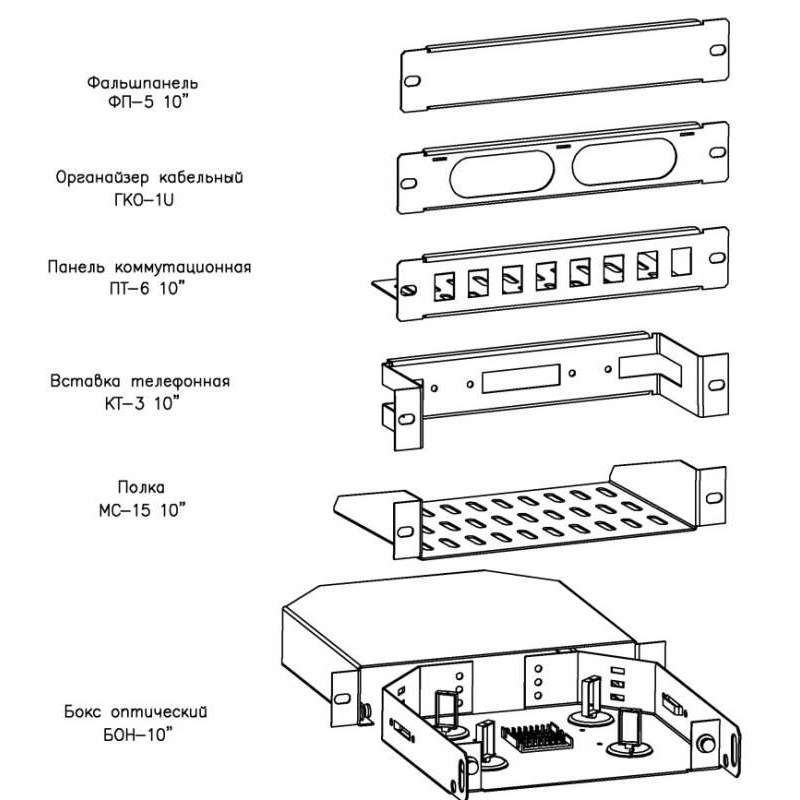 Фальшпанель
ФП–5 10"

Органайзер кабельный
ГКО–1U

Панель коммутационная
ПТ–6 10"

Вставка телефонная
КТ–3 10"

Полка
МС–15 10"

Бокс оптический
БОН–10"