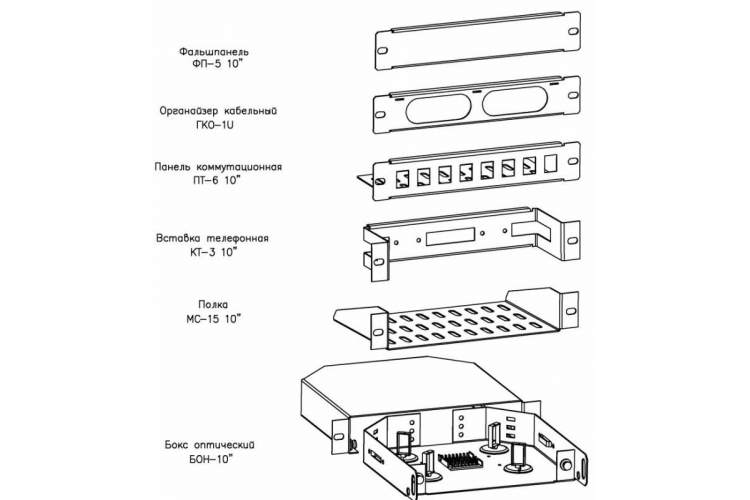 Фальшпанель
ФП-5 10"

Органайзер кабельный
ГКО-1U

Панель коммутационная
ПТ-6 10"

Вставка телефонная
КТ-3 10"

Полка
МС-15 10"

Бокс оптический
БОН-10"