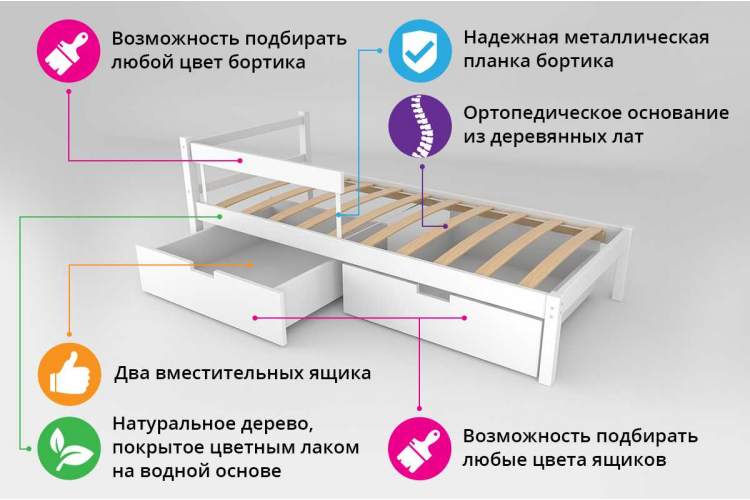 Возможность подбирать любой цвет бортика

Надежная металлическая планка бортика

Ортопедическое основание из деревянных лат

Два вместительных ящика

Натуральное дерево, покрытое цветным лаком на водной основе

Возможность подбирать любые цвета ящиков