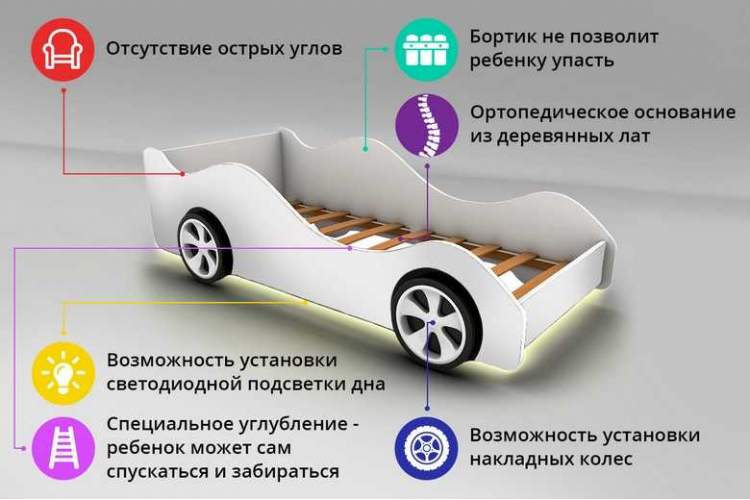 Отсутствие острых углов

Бортик не позволит ребенку упасть

Ортопедическое основание из деревянных лат

Возможность установки светодиодной подсветки дна

Специальное углубление - ребенок может сам спускаться и забираться

Возможность установки накладных колес